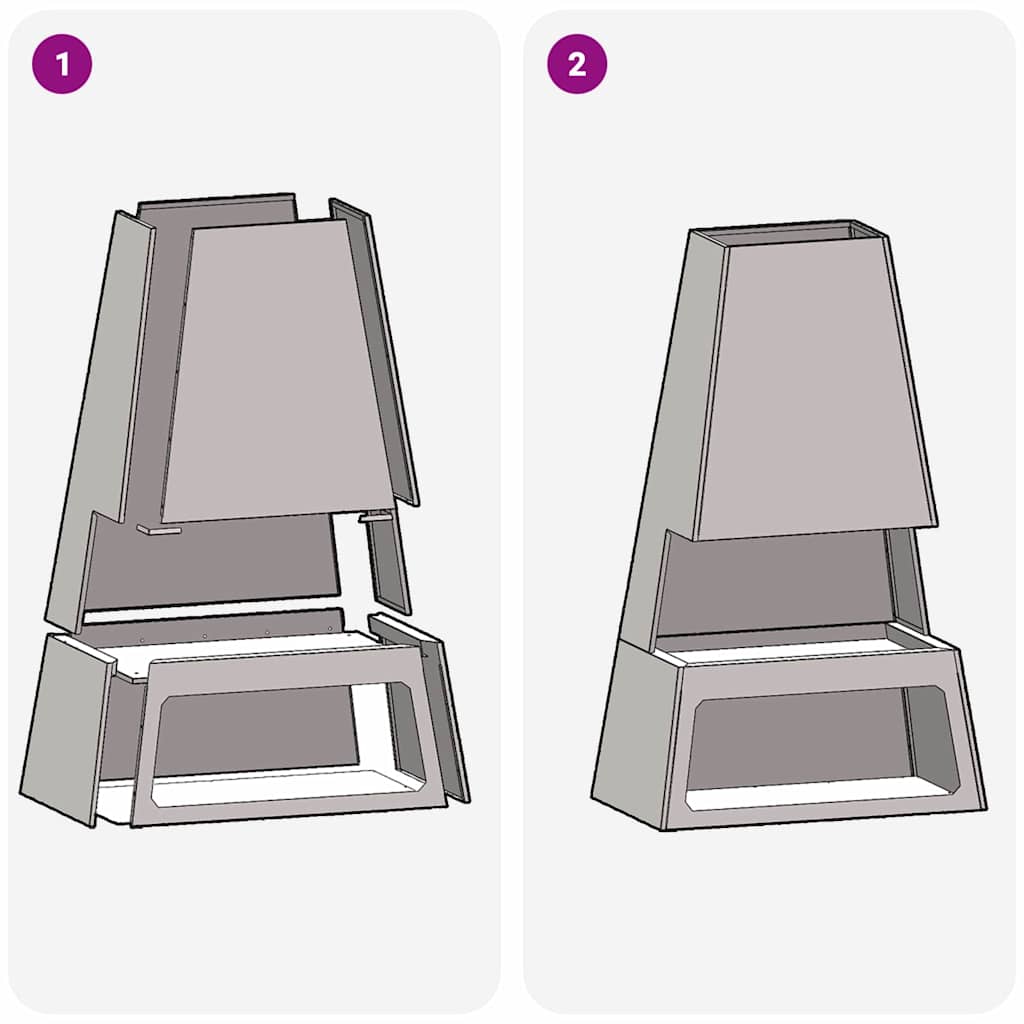 1

2