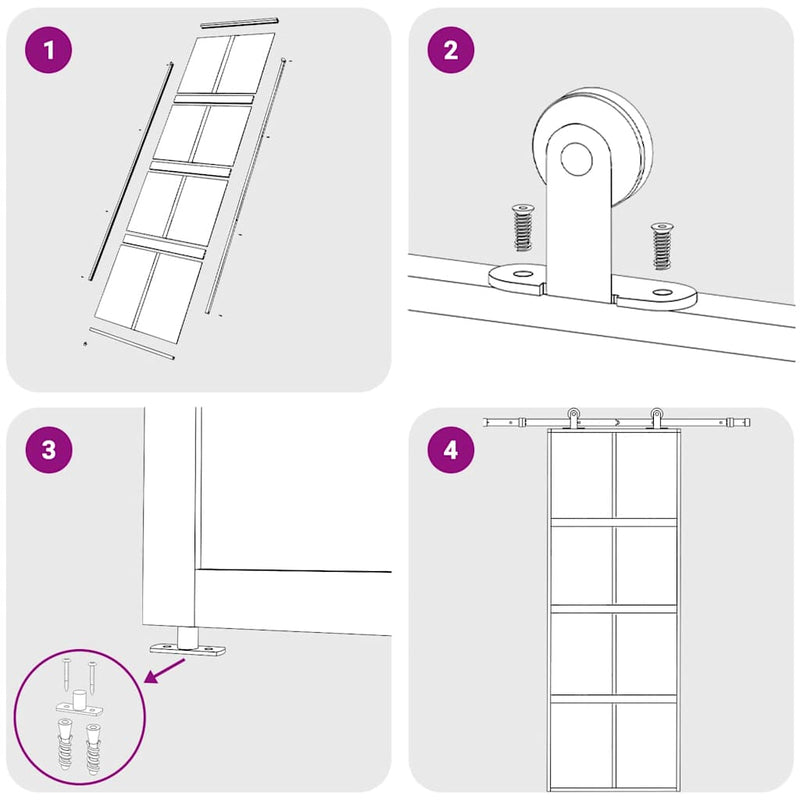 1

2

3

4