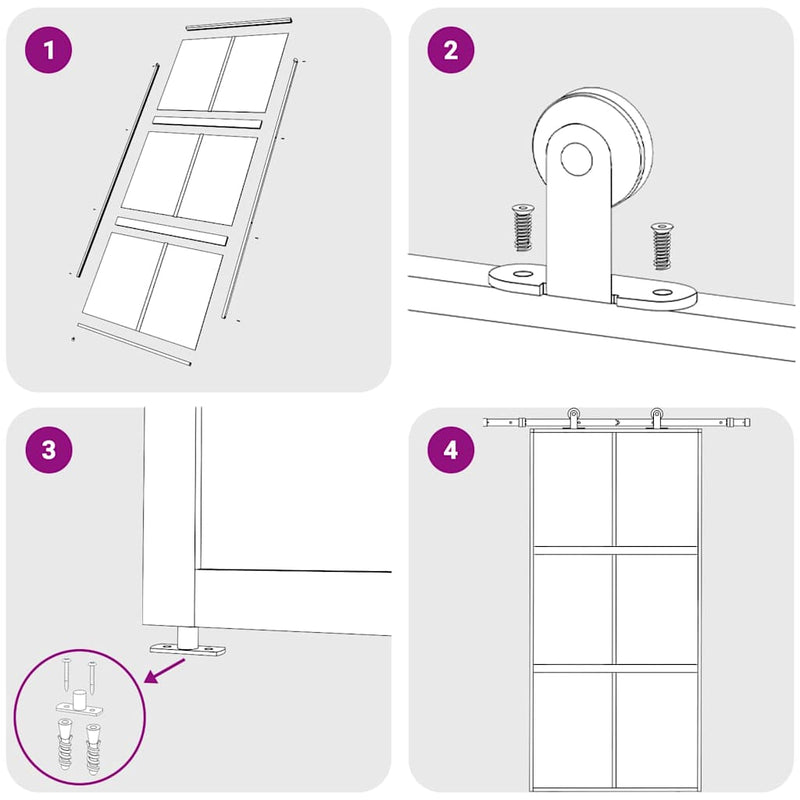 1

2

3

4