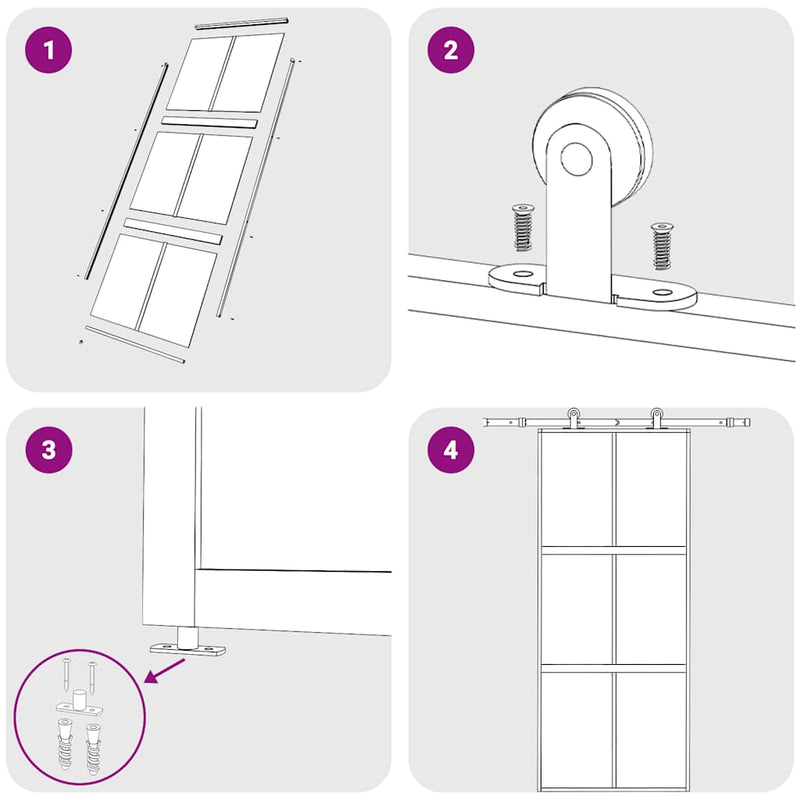 1

2

3

4