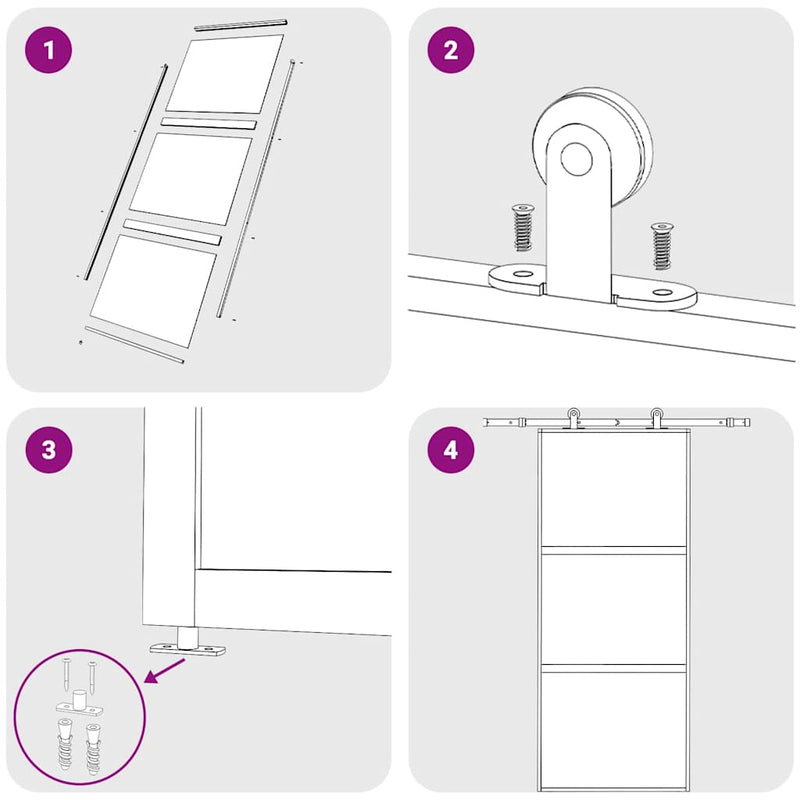 1

2

3

4