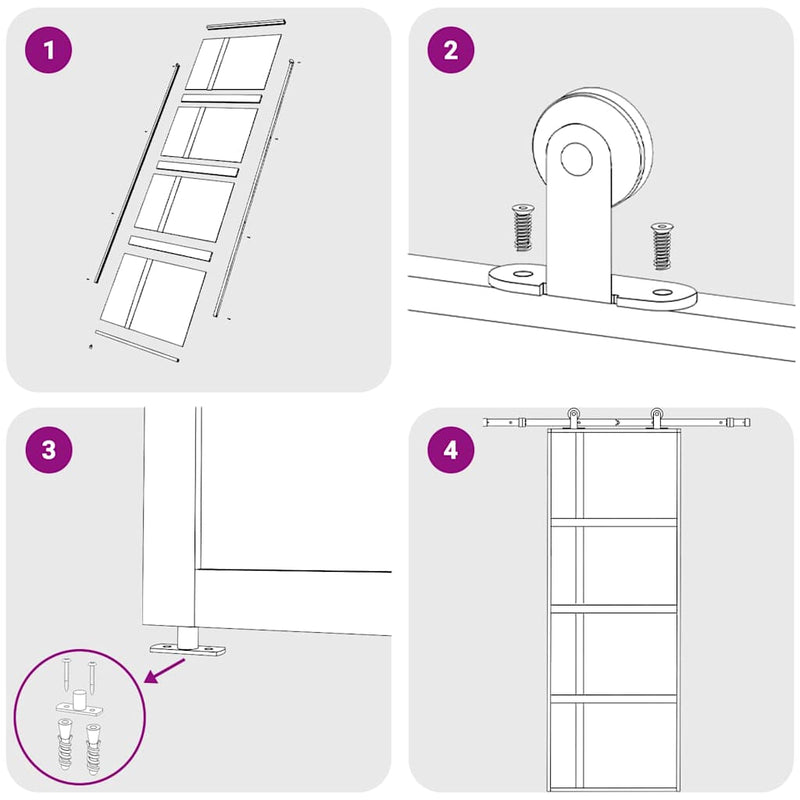 1

2

3

4