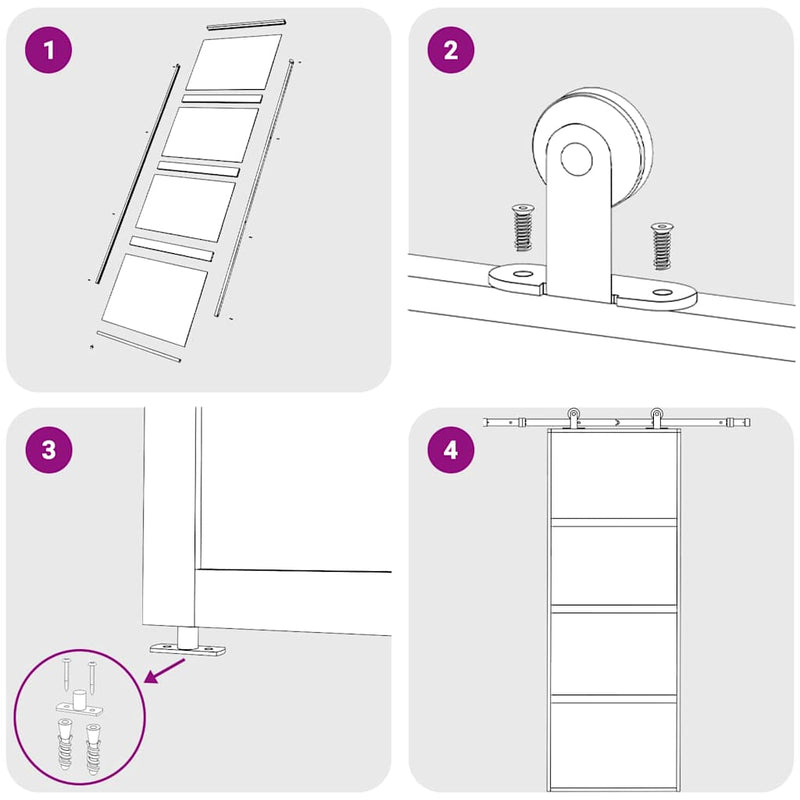 1

2

3

4