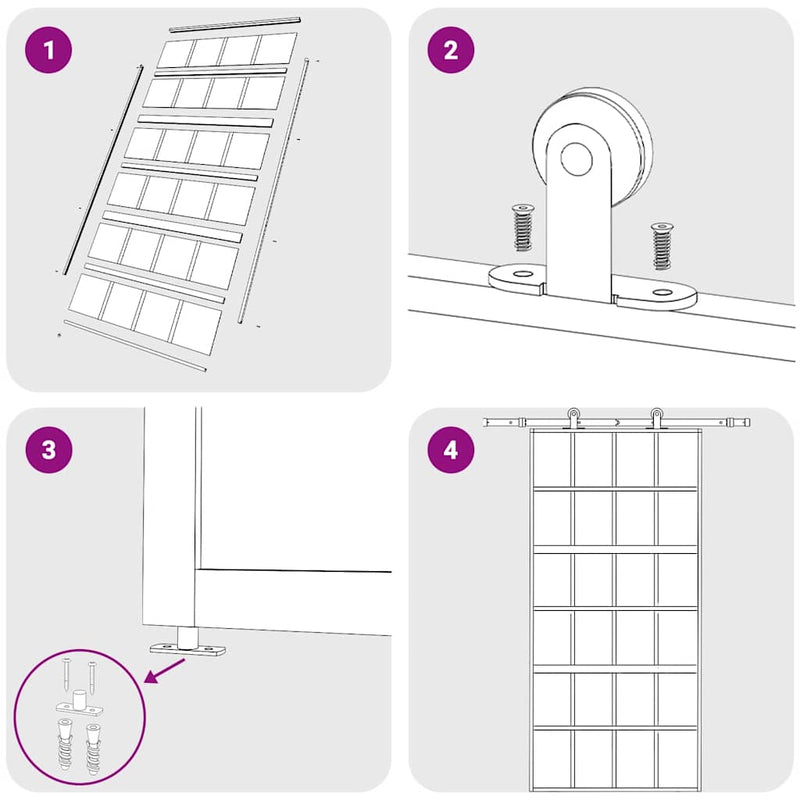 1

2

3

4