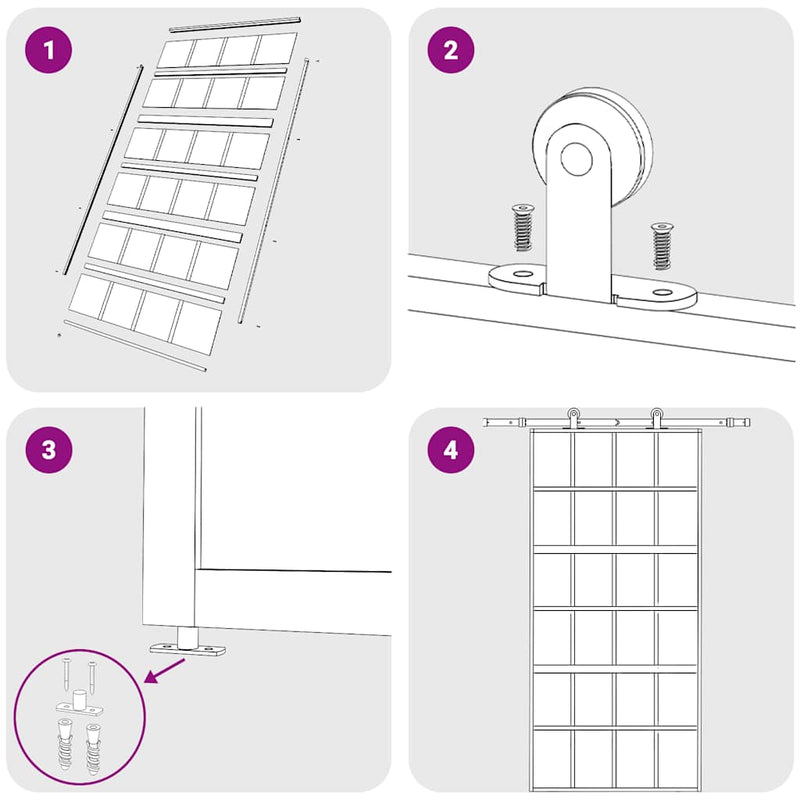 1

2

3

4