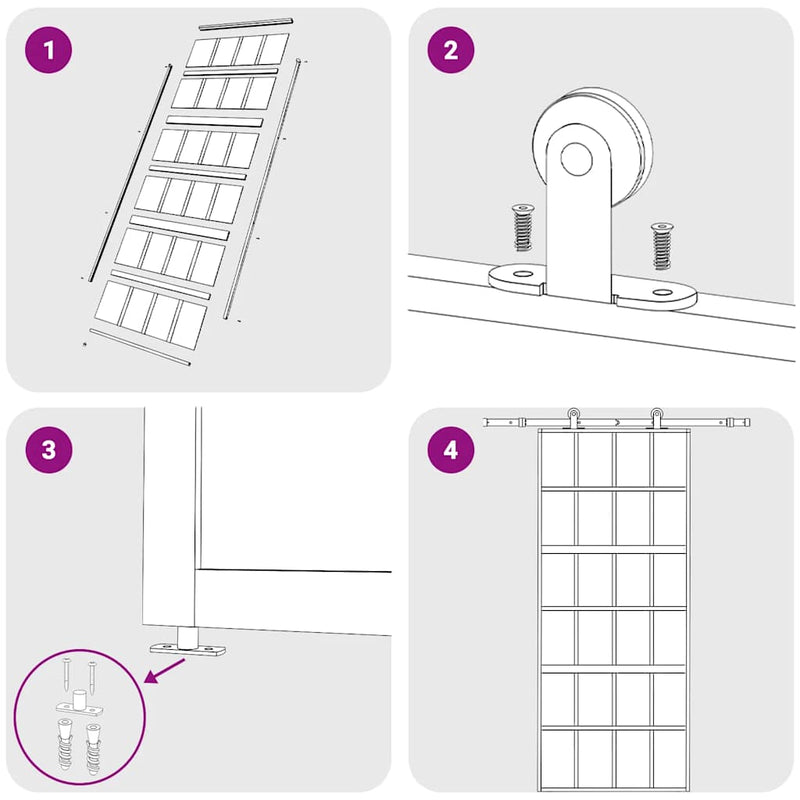 1

2

3

4