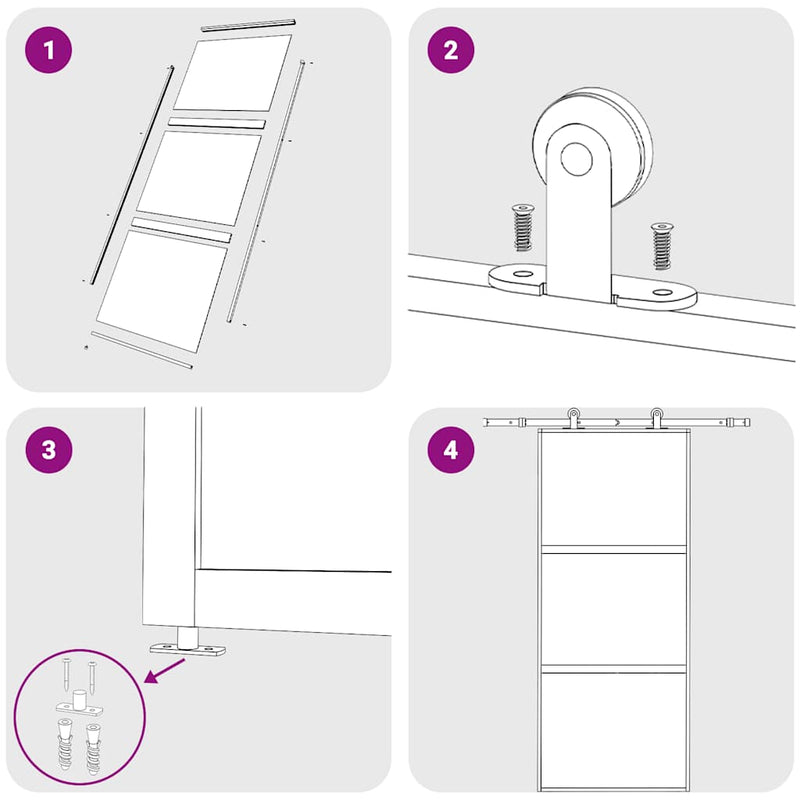 1

2

3

4