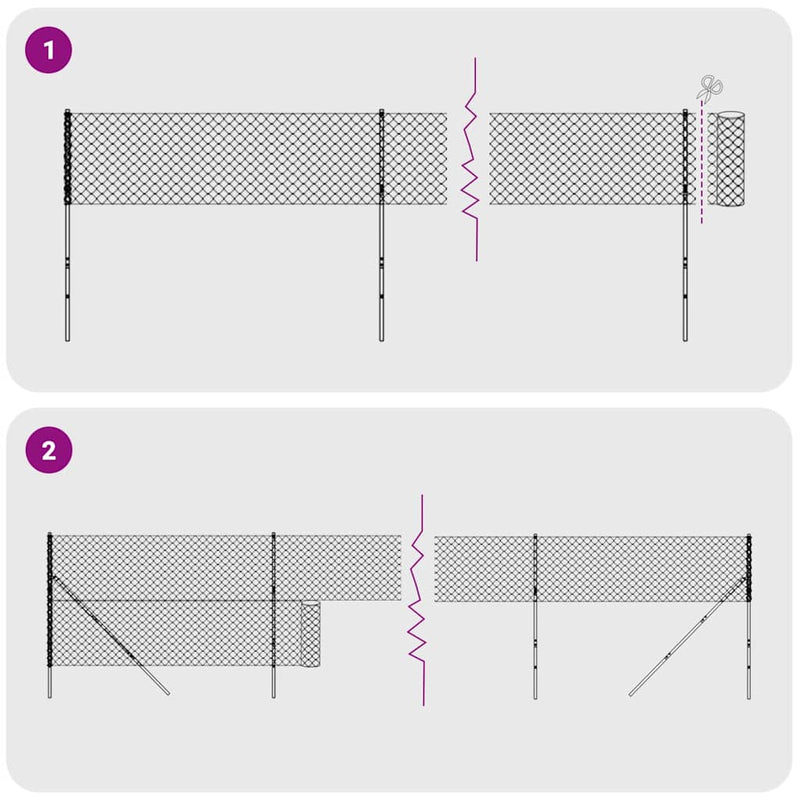 1

2