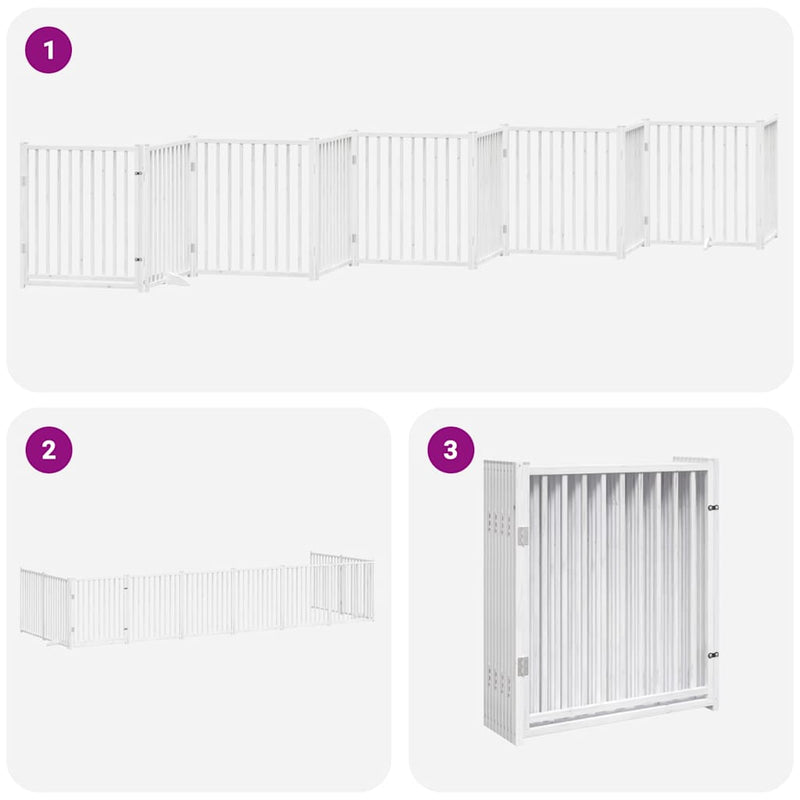 1

2

3