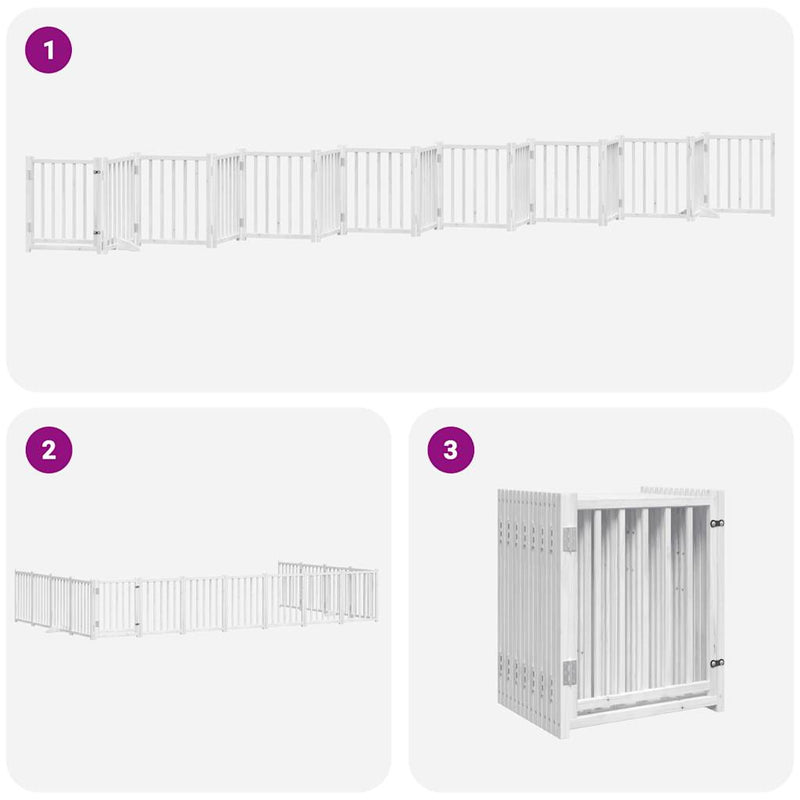 1

2

3