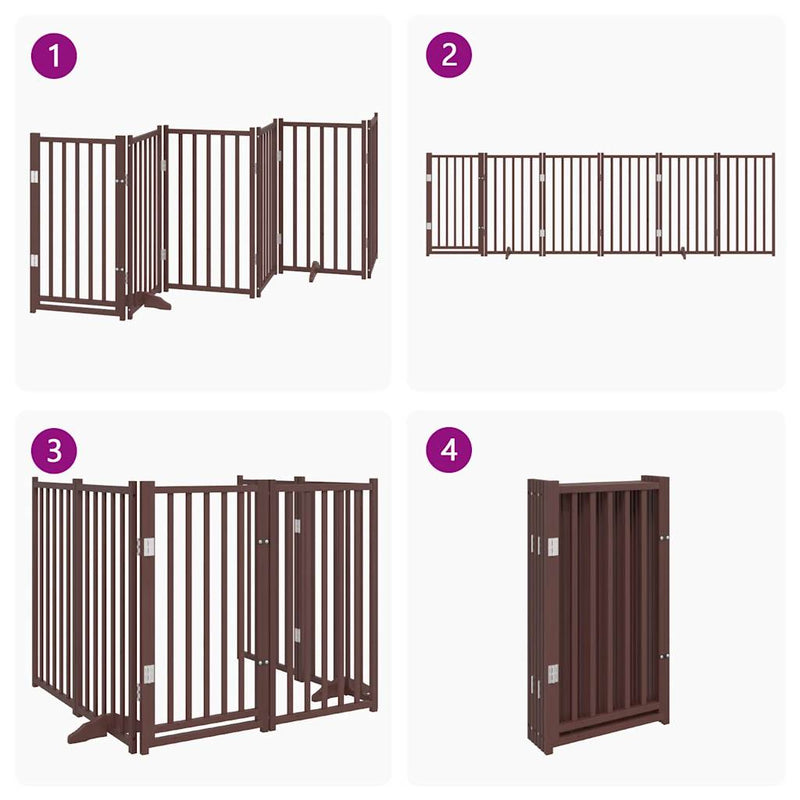 1

2

3

4