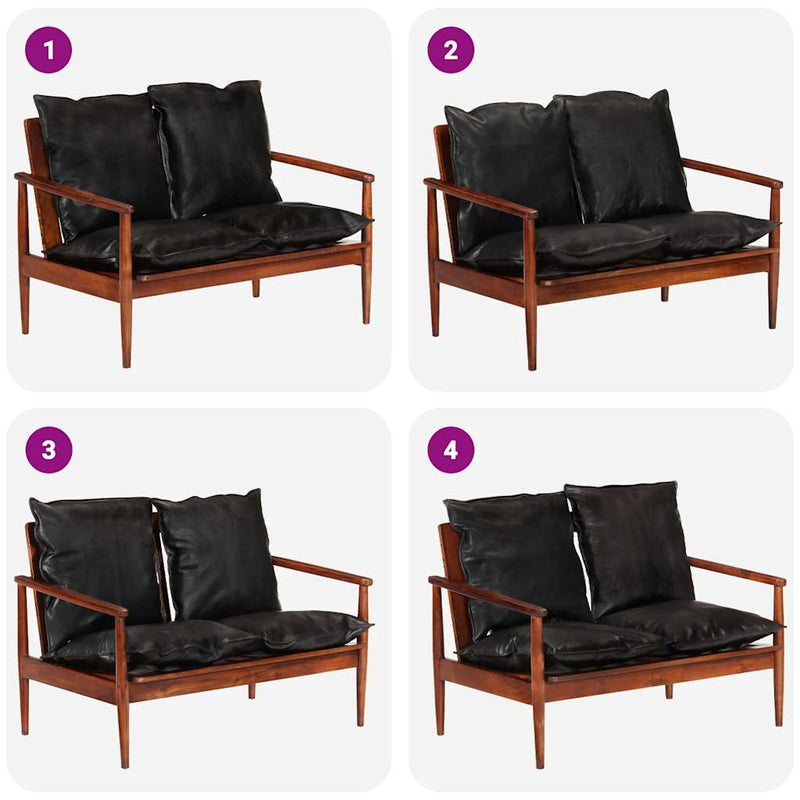 1

2

3

4