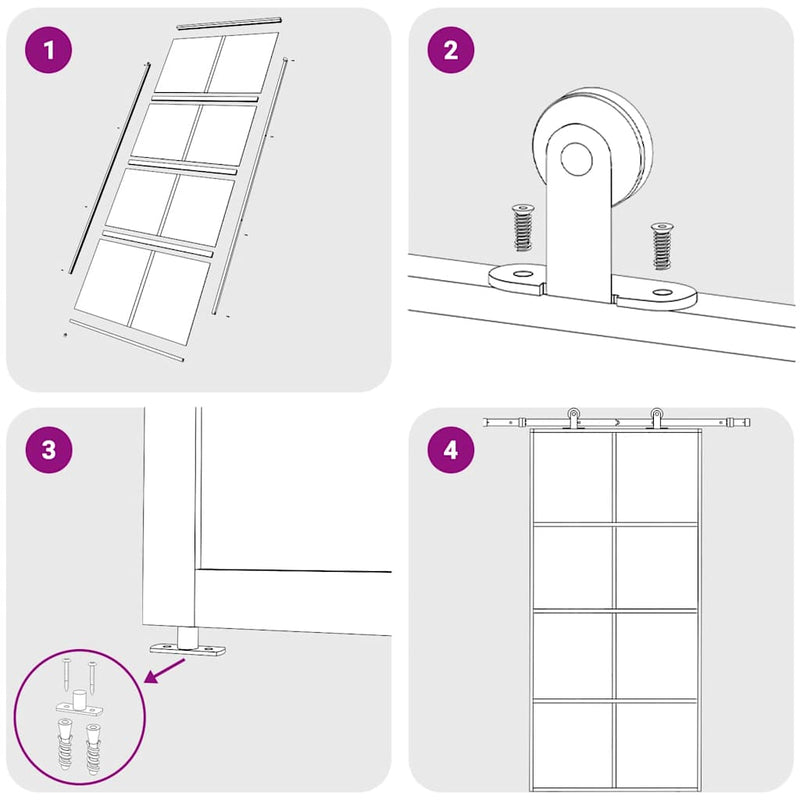 1

2

3

4