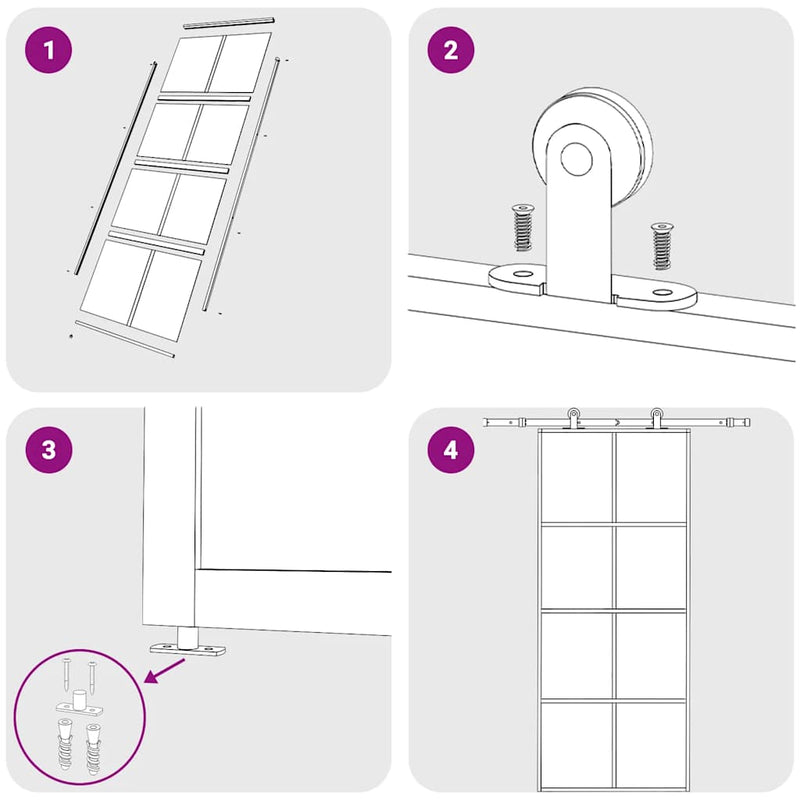 1

2

3

4