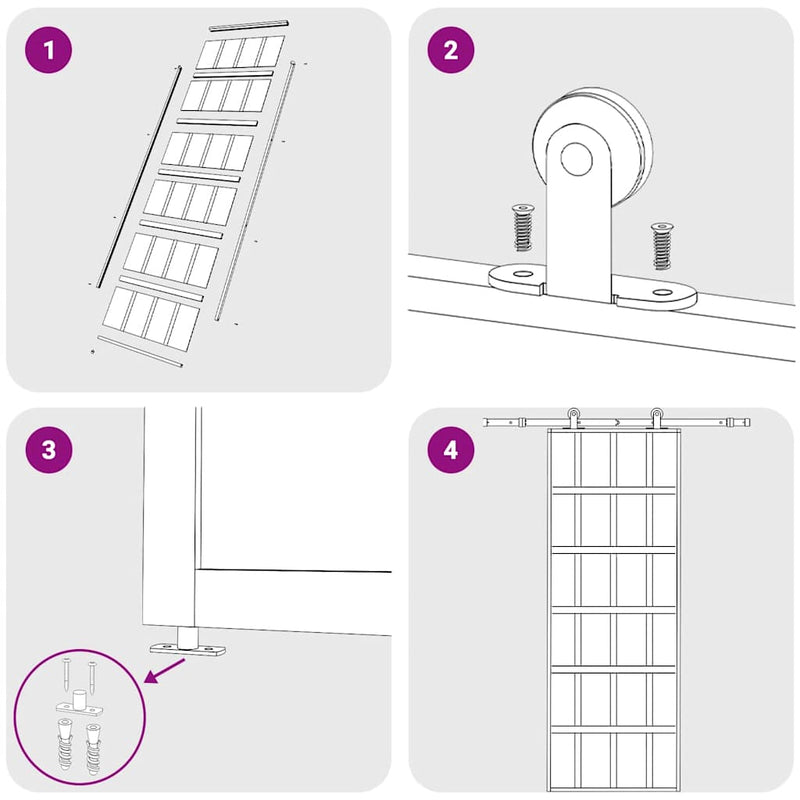 1

2

3

4