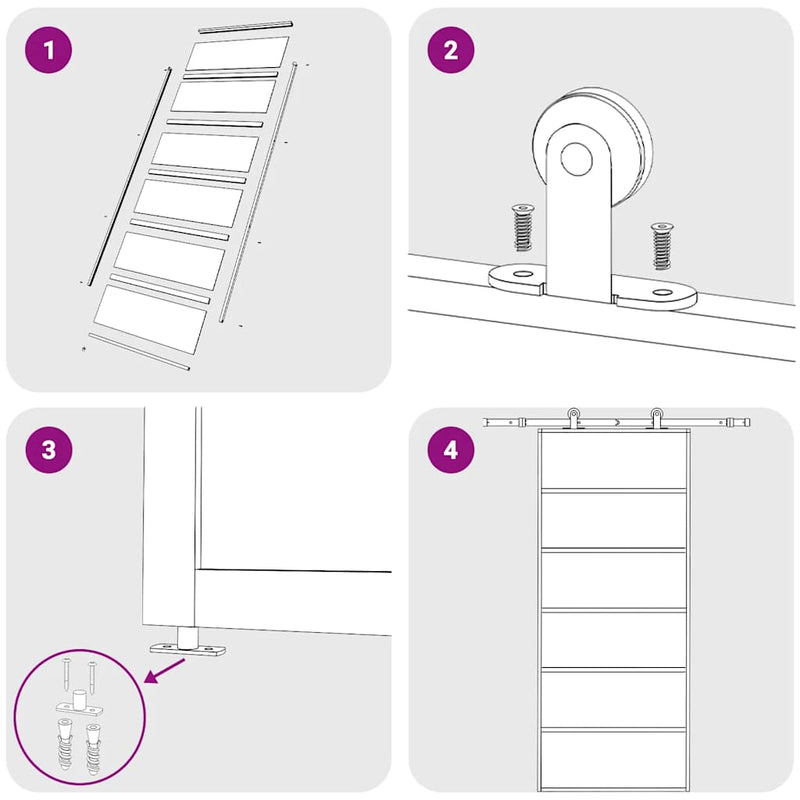 1

2

3

4