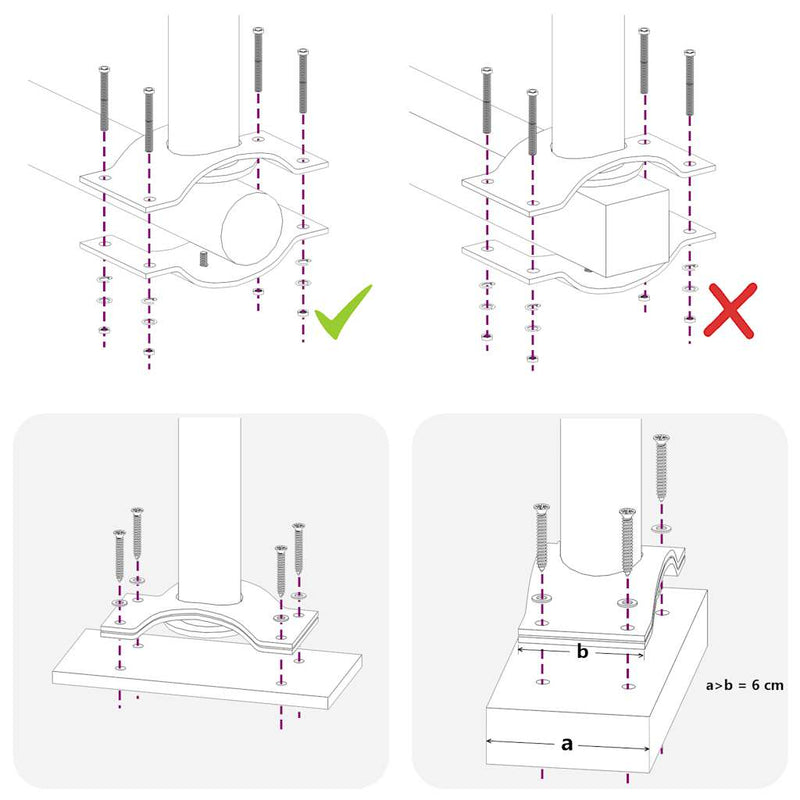 b

a>b = 6 cm

a