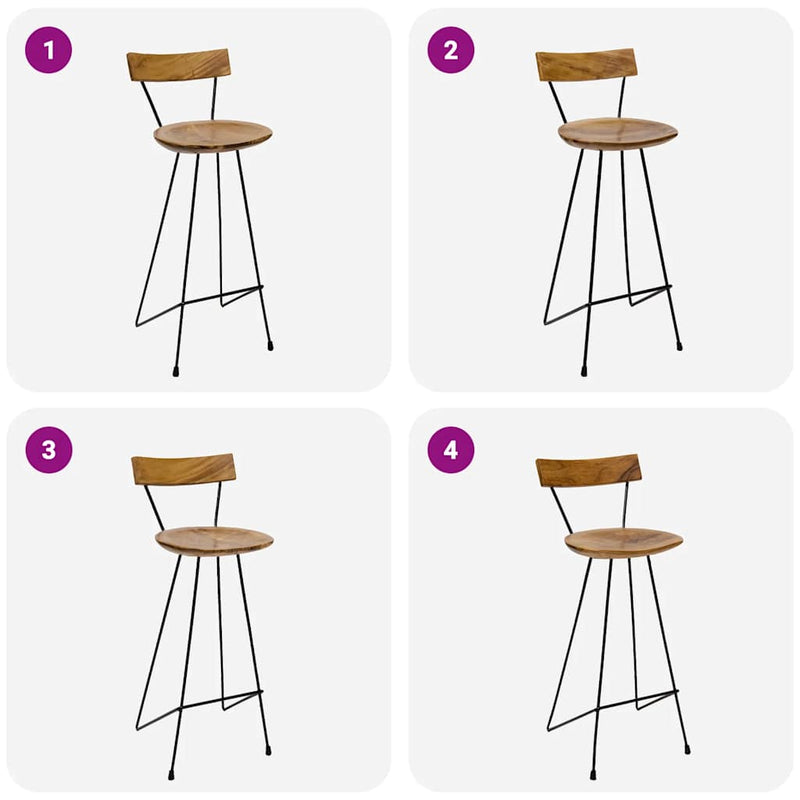 1

2

3

4